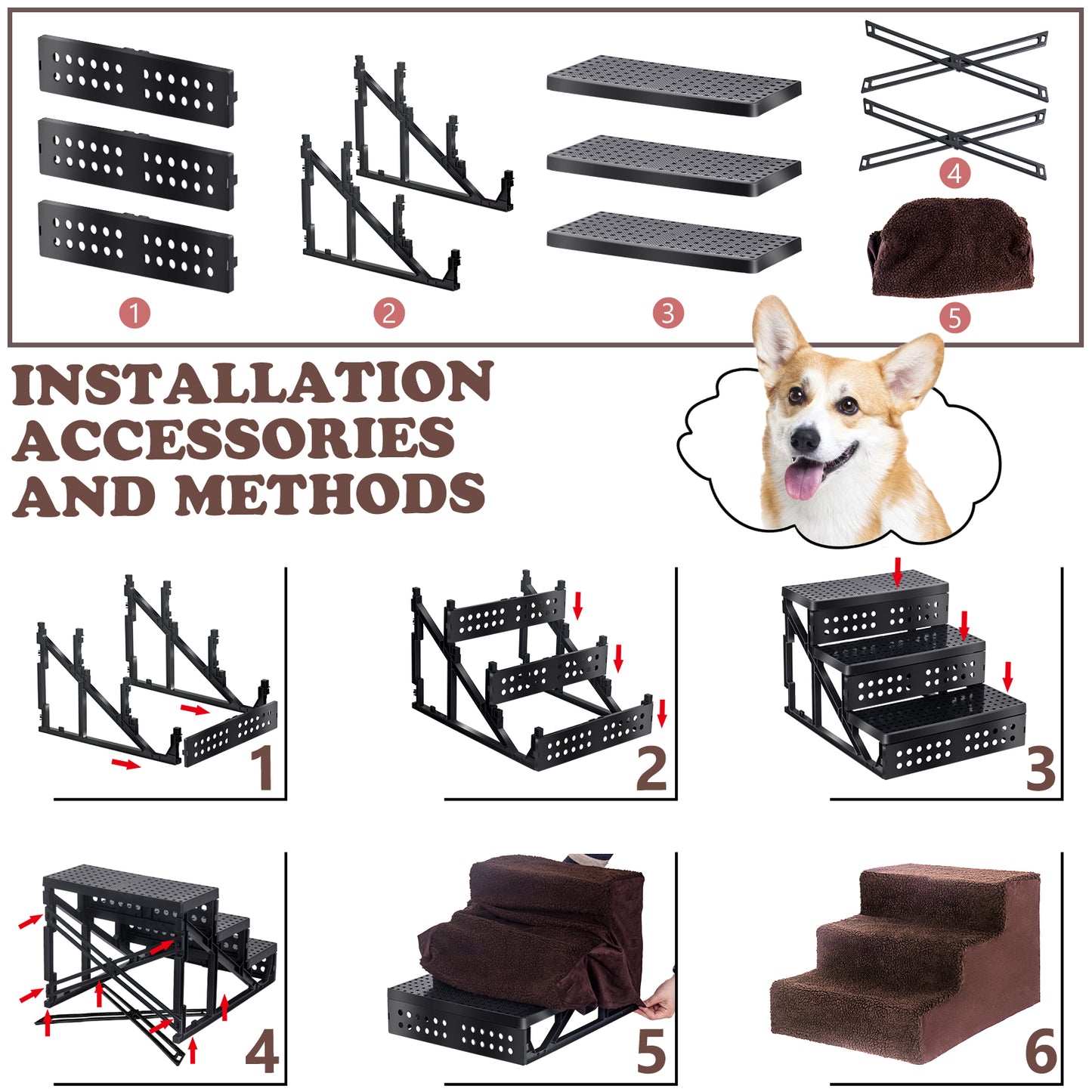 1

2

3

4

5

INSTALLATION ACCESSORIES AND METHODS

1

2

3

4

5

6