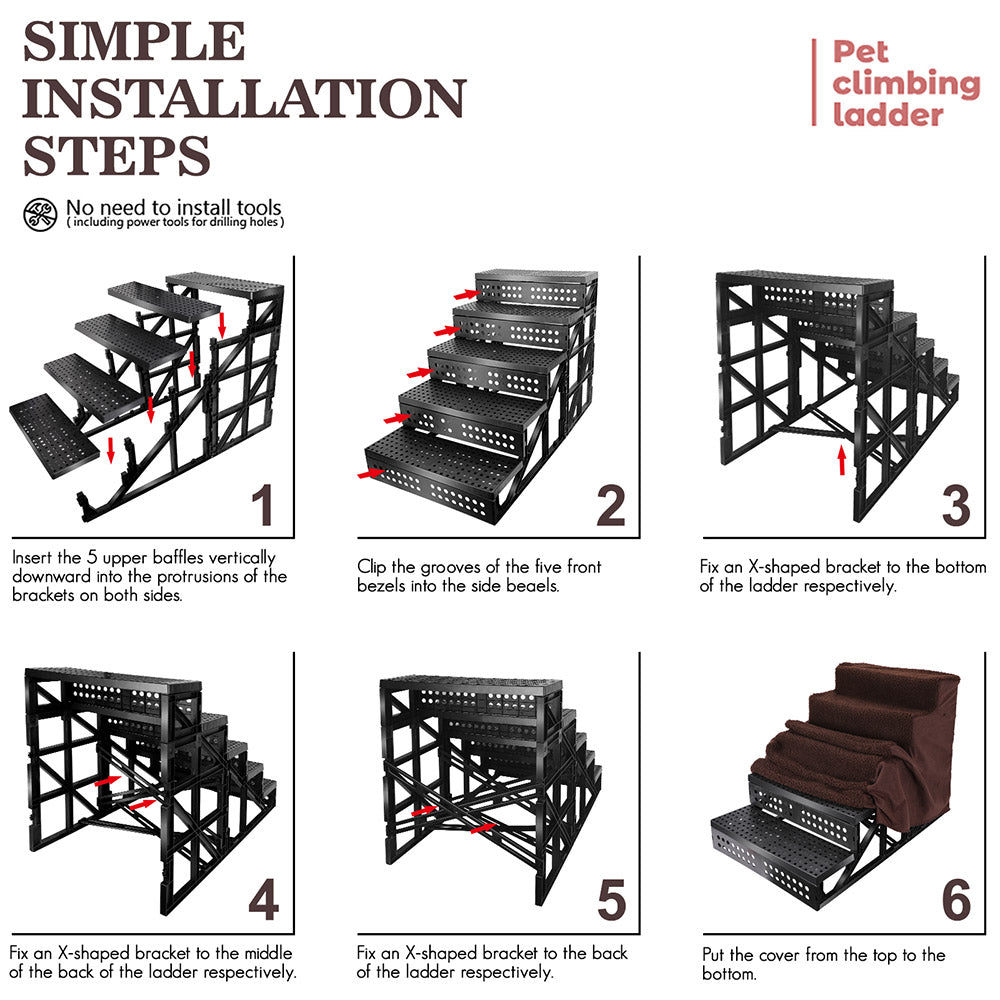 SIMPLE INSTALLATION STEPS

Pet climbing ladder

No need to install tools
( including power tools for drilling holes )

1

Insert the 5 upper baffles vertically downward into the protrusions of the brackets on both sides.

2

Clip the grooves of the five front bezels into the side beaels.

3

Fix an X-shaped bracket to the bottom of the ladder respectively.

4

Fix an X-shaped bracket to the middle of the back of the ladder respectively.

5

Fix an X-shaped bracket to the back of the ladder respectively.

6

Put the cover from the top to the bottom.