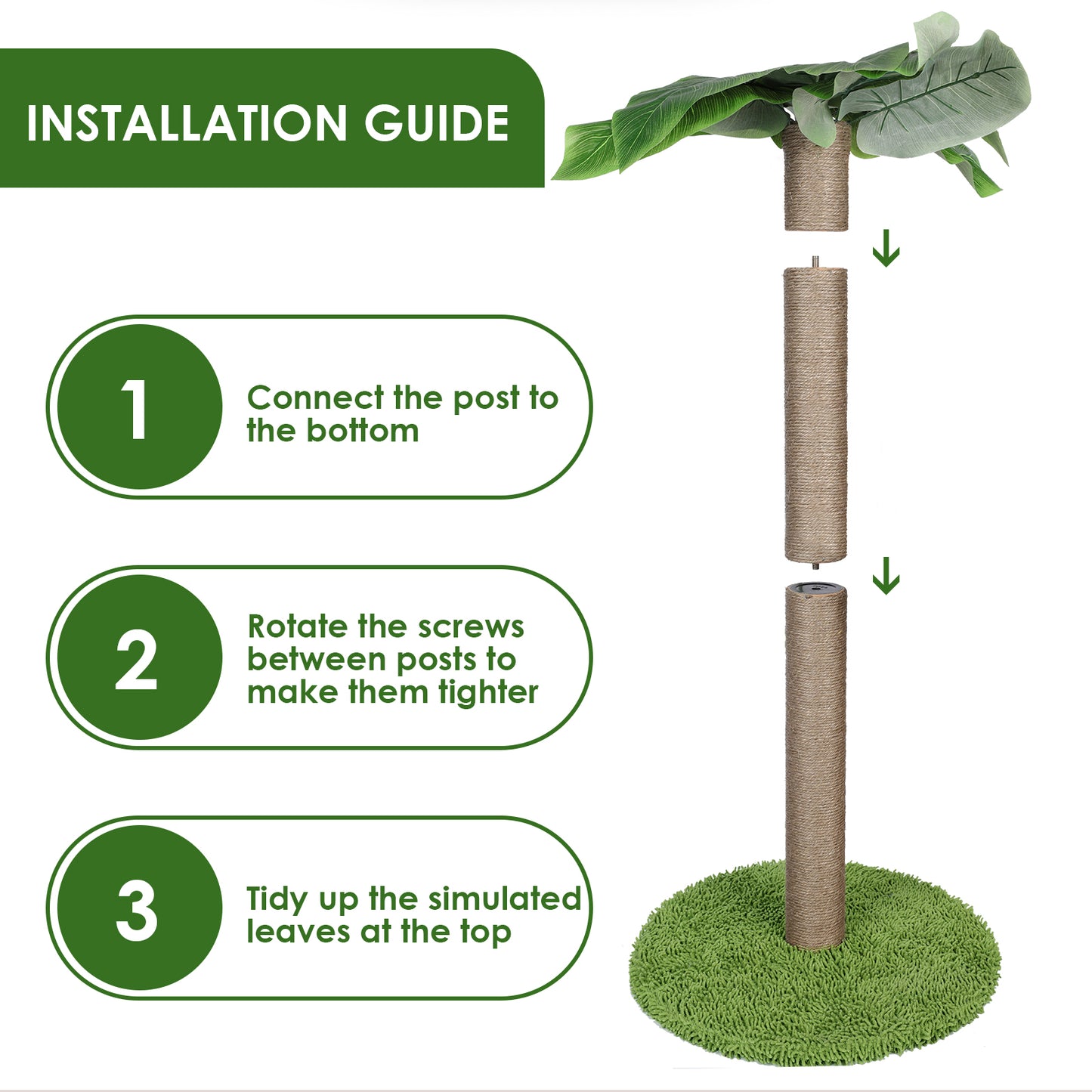 INSTALLATION GUIDE

1

Connect the post to the bottom

2

Rotate the screws between posts to make them tighter

3

Tidy up the simulated leaves at the top