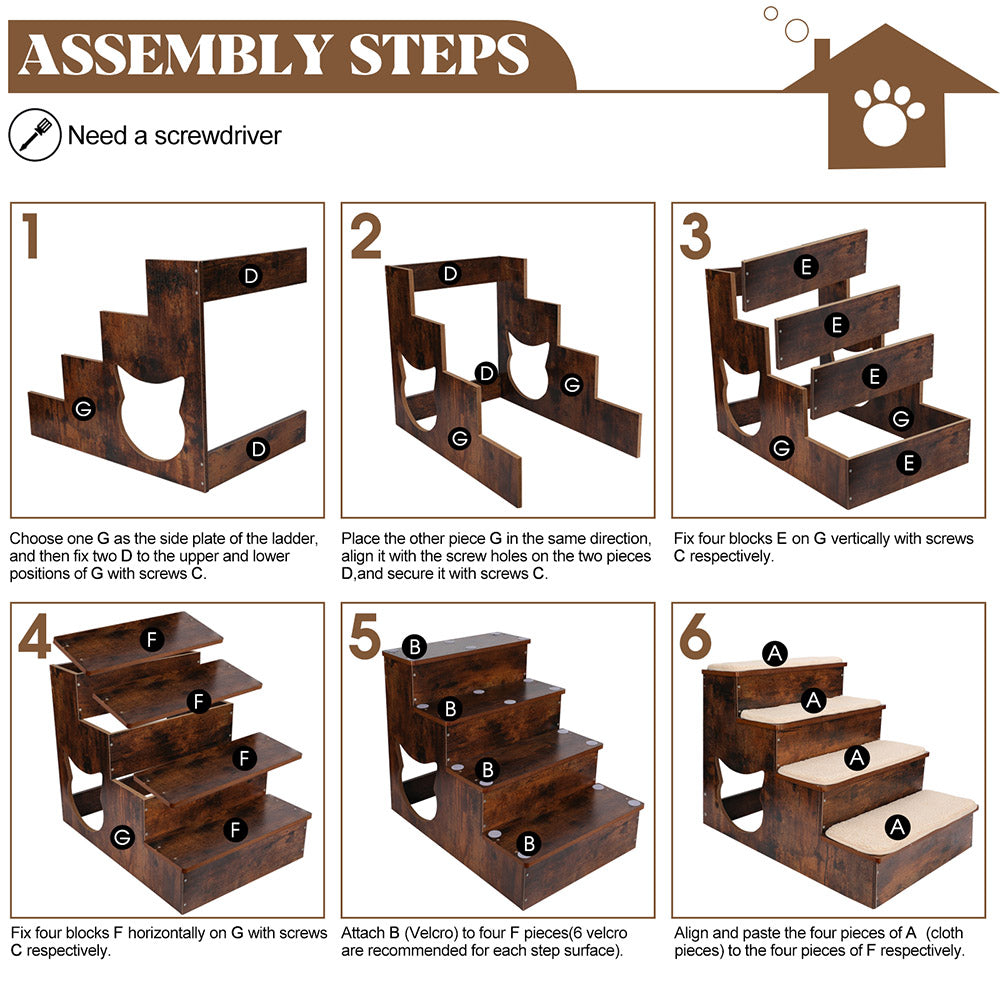 ASSEMBLY STEPS

Need a screwdriver

1
D
G
D

Choose one G as the side plate of the ladder, and then fix two D to the upper and lower positions of G with screws C.

2
D
D
G
G

Place the other piece G in the same direction, align it with the screw holes on the two pieces D,and secure it with screws C.

3
E
E
E
G
G
E

Fix four blocks E on G vertically with screws C respectively.

4
F
F
F
G
F

Fix four blocks F horizontally on G with screws C respectively.

5
B
B
B
B

Attach B (Velcro) to four F pieces(6 velcro are recommended for each step surface).

6
A
A
A
A

Align and paste the four pieces of A (cloth pieces) to the four pieces of F respectively.